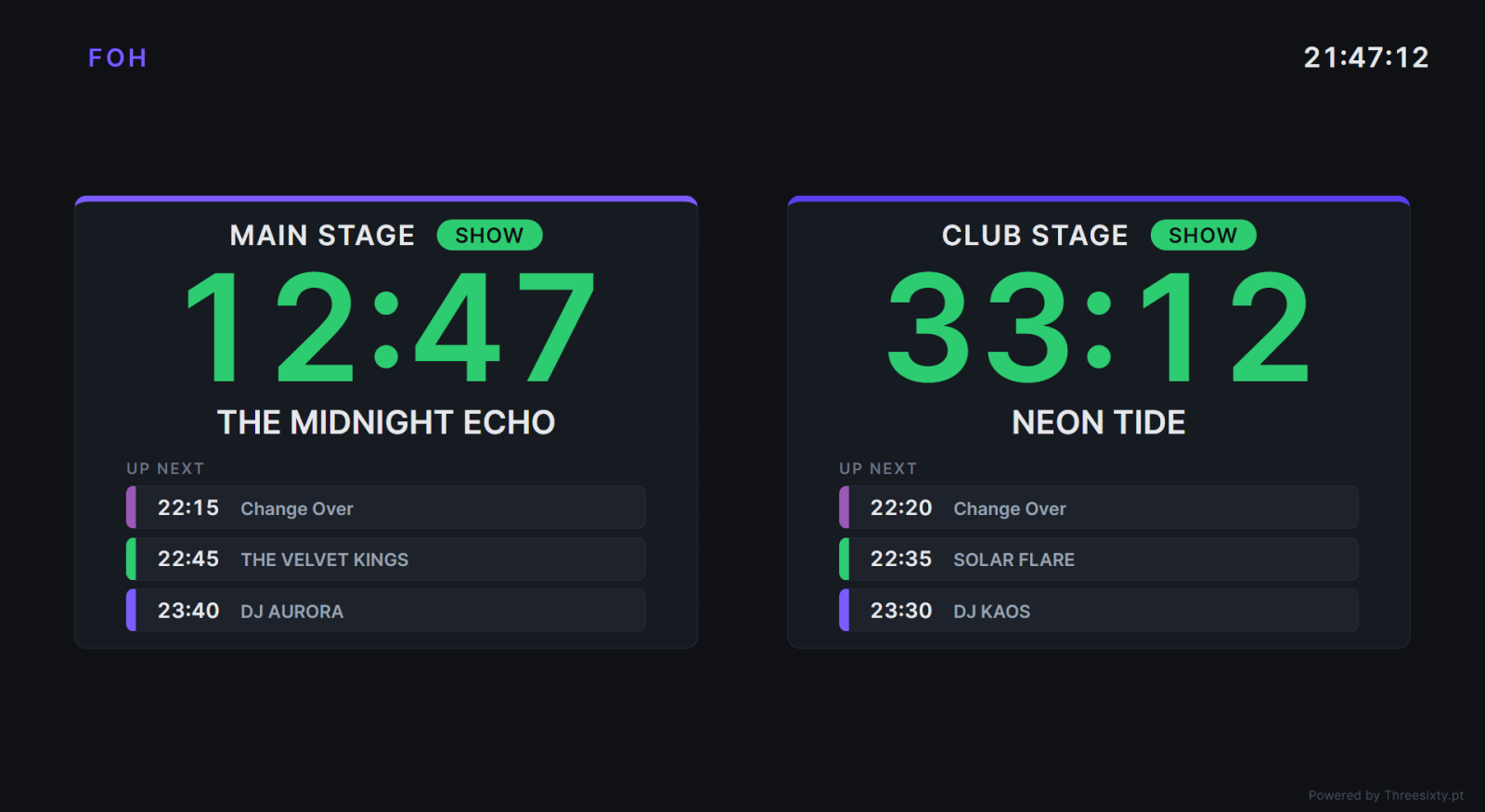 FOH

21:47:12

MAIN STAGE SHOW

12:47

THE MIDNIGHT ECHO

UP NEXT

22:15 Change Over

22:45 THE VELVET KINGS

23:40 DJ AURORA

CLUB STAGE SHOW

33:12

NEON TIDE

UP NEXT

22:20 Change Over

22:35 SOLAR FLARE

23:30 DJ KAOS

Powered by Threesixty.pt